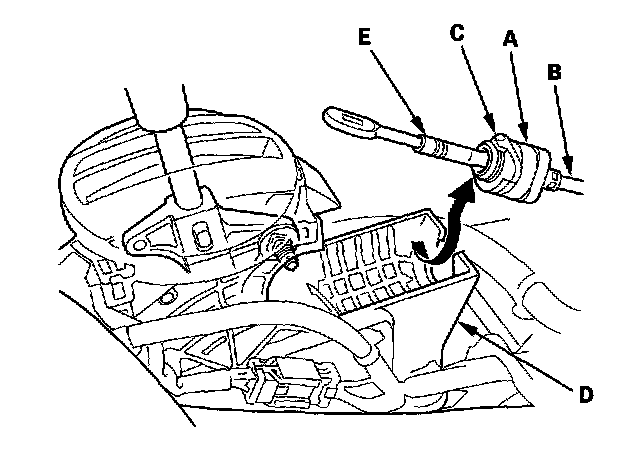 E
C
A
B
D