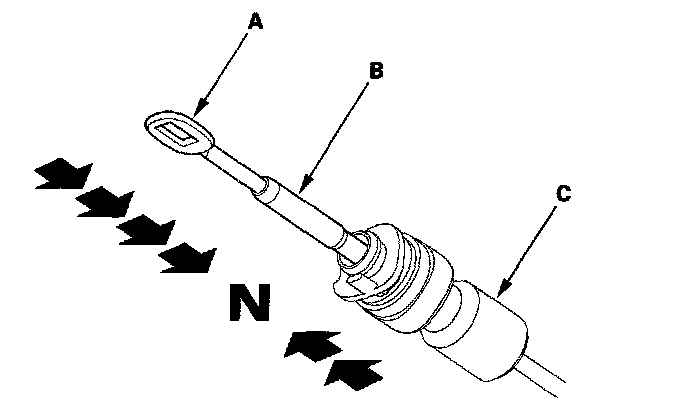 A
B
C
N