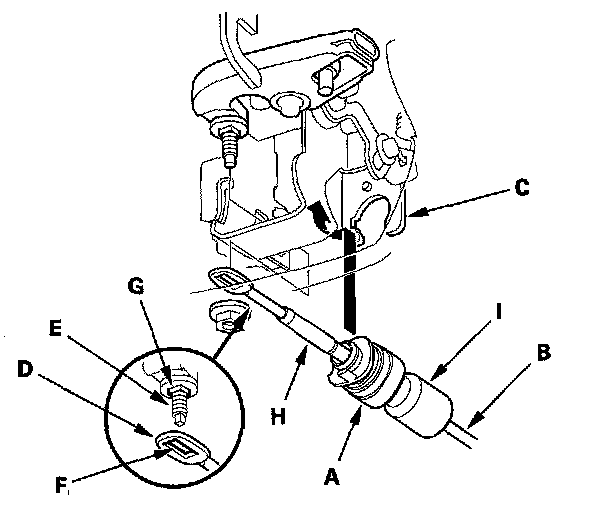 C
G
E
D
F
H
I
B
A