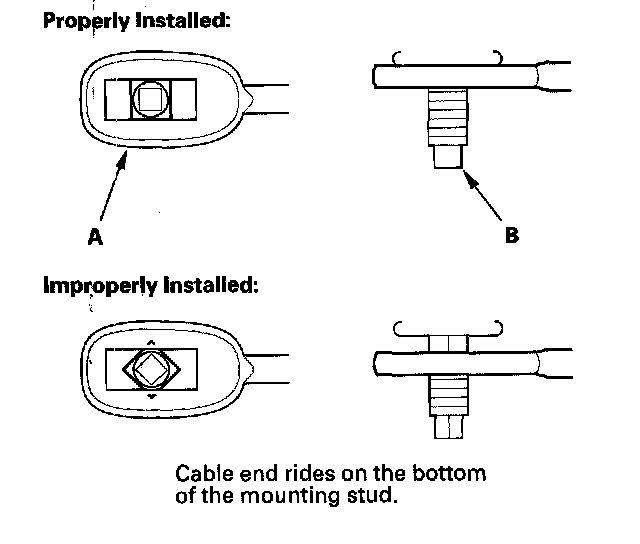 Properly Installed:

A

B

Improperly Installed:

Cable end rides on the bottom of the mounting stud.