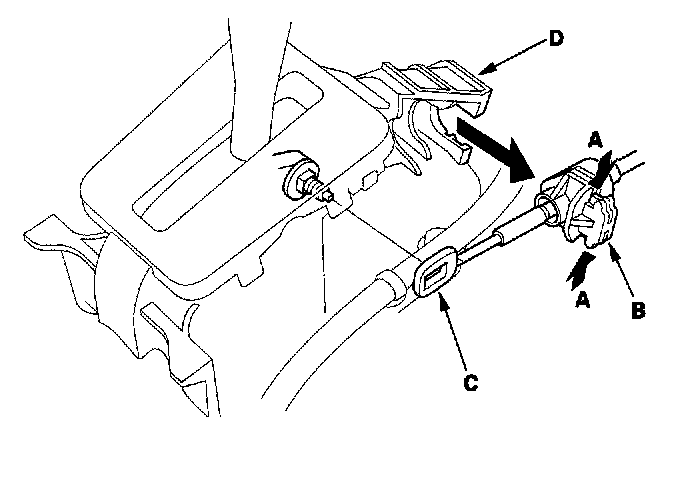 D
A
A
B
C