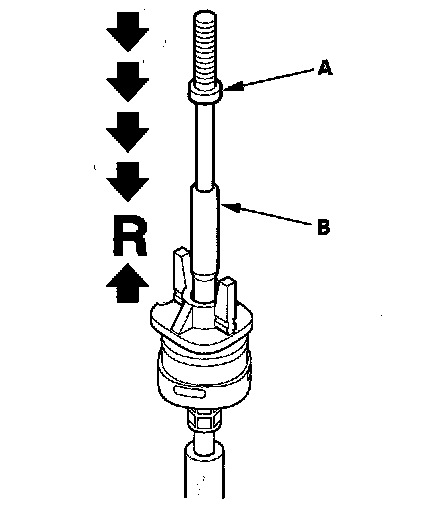 A

B

R