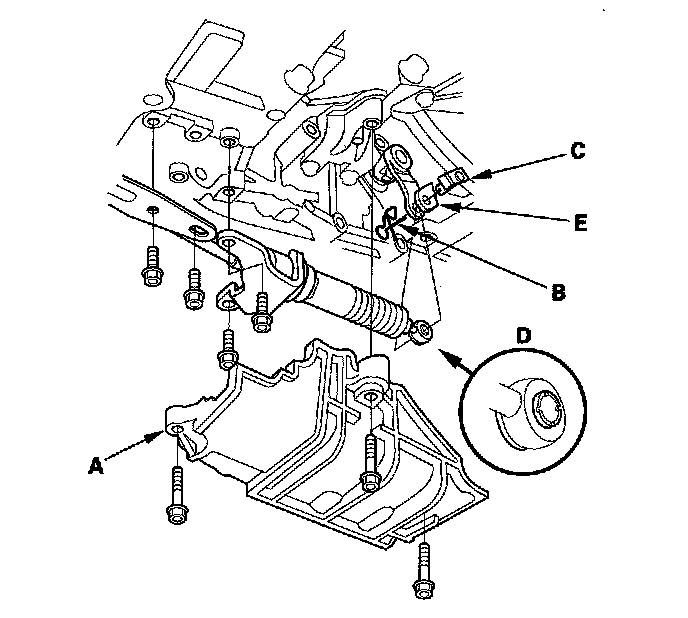 C
E
B
D
A