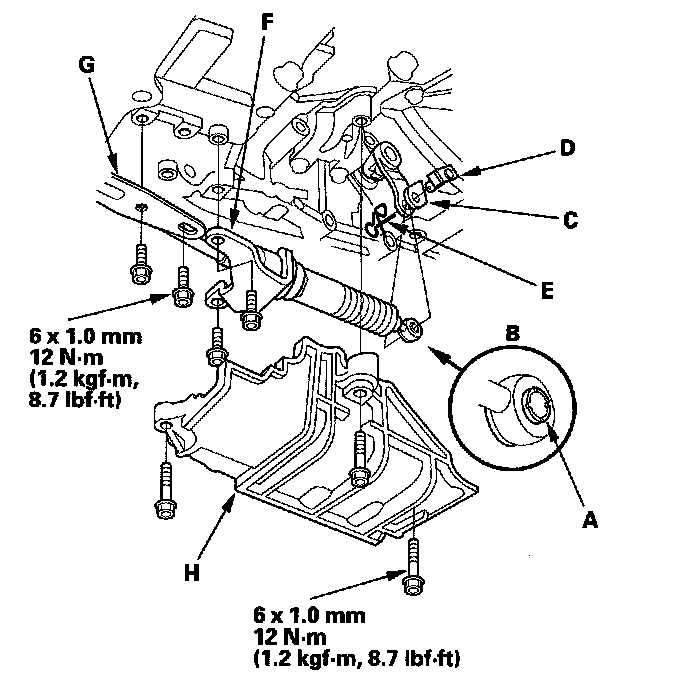 G

F

D

C

E

6 x 1.0 mm
12 N·m
(1.2 kgf·m,
8.7 lbf·ft)

B

A

H

6 x 1.0 mm
12 N·m
(1.2 kgf·m, 8.7 lbf·ft)