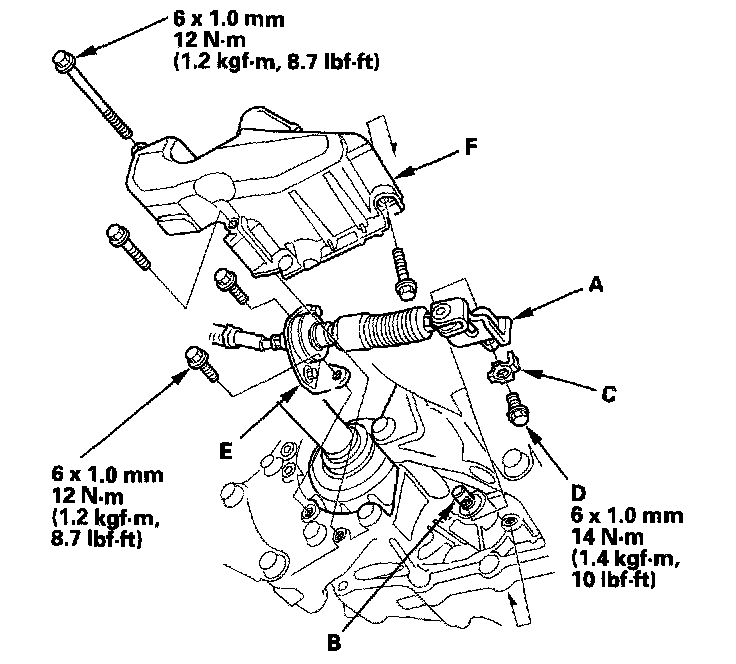 6 x 1.0 mm
12 N·m
(1.2 kgf·m, 8.7 lbf·ft)

F

A

C

E

6 x 1.0 mm
12 N·m
(1.2 kgf·m,
8.7 lbf·ft)

D
6 x 1.0 mm
14 N·m
(1.4 kgf·m,
10 lbf·ft)

B