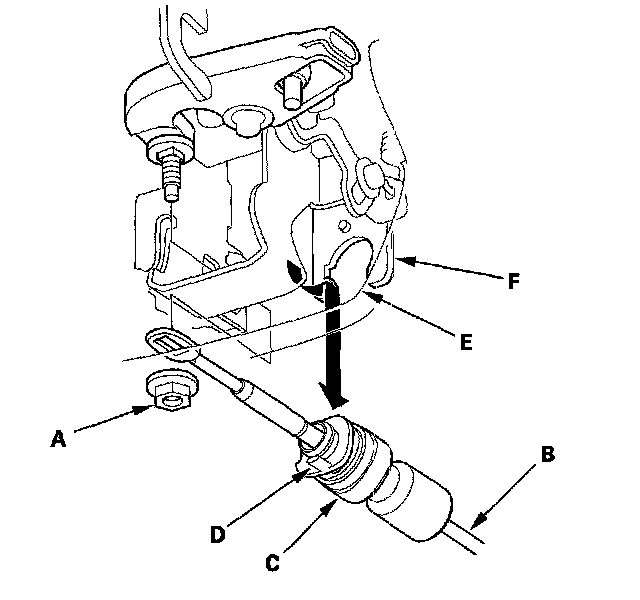 F
E
A
B
D
C