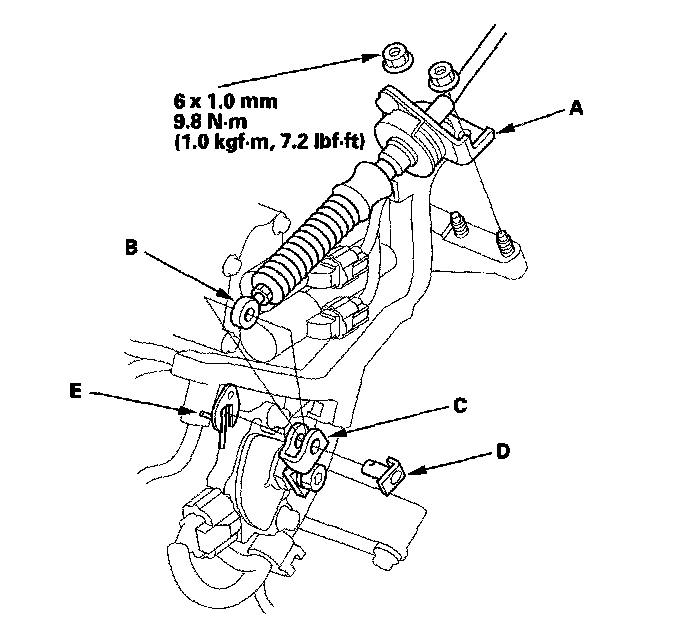 6 x 1.0 mm
9.8 N·m
(1.0 kgf·m, 7.2 lbf·ft)

A

B

E

C

D