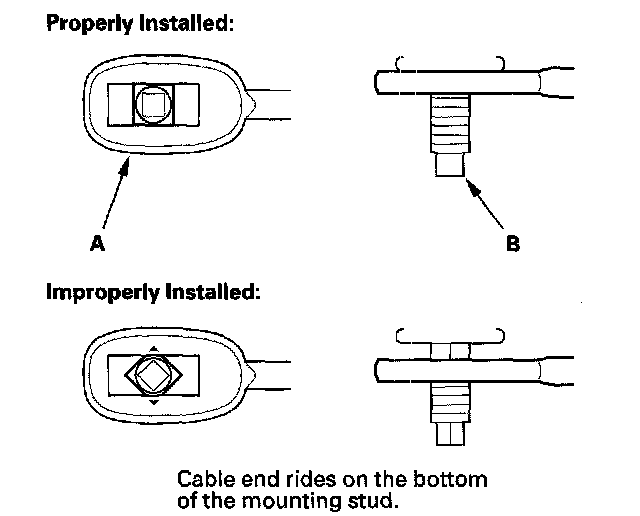 Properly Installed:

A

B

Improperly Installed:

Cable end rides on the bottom of the mounting stud.