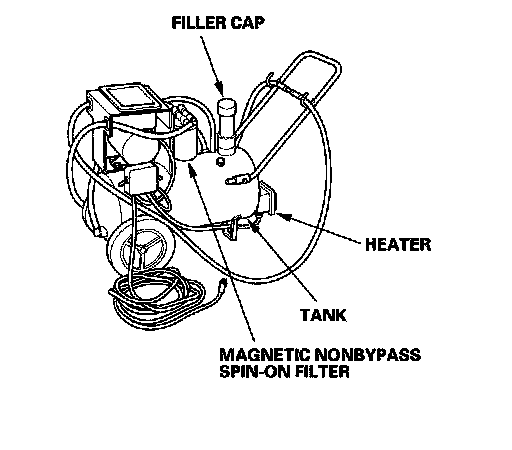 FILLER CAP

HEATER

TANK

MAGNETIC NONBYPASS
SPIN-ON FILTER