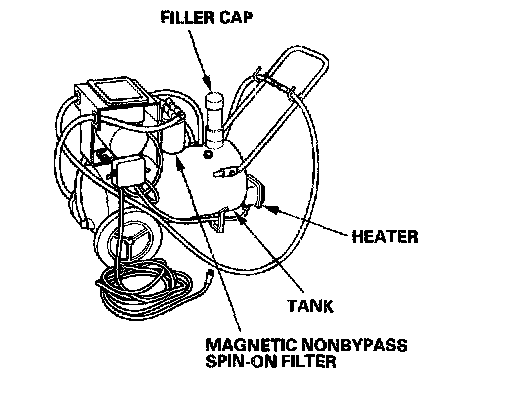 FILLER CAP

HEATER

TANK

MAGNETIC NONBYPASS SPIN-ON FILTER