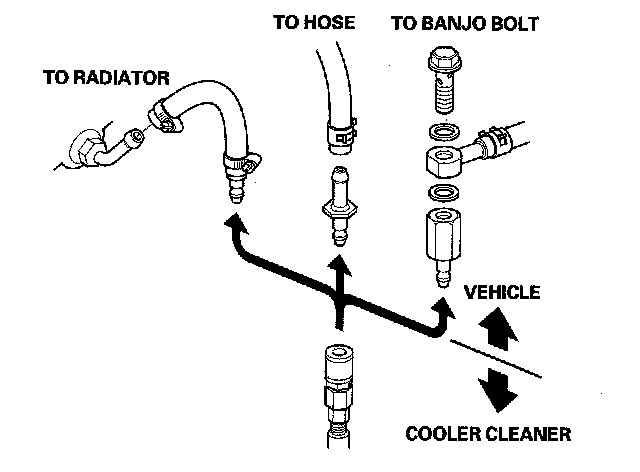 TO HOSE
TO BANJO BOLT
TO RADIATOR
VEHICLE
COOLER CLEANER