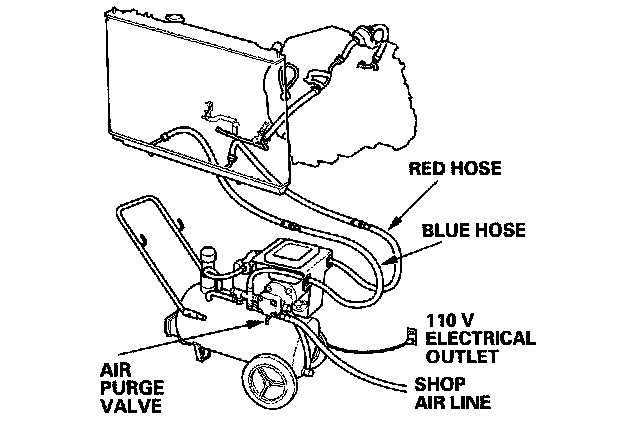 RED HOSE

BLUE HOSE

110 V ELECTRICAL OUTLET

AIR PURGE VALVE

SHOP AIR LINE