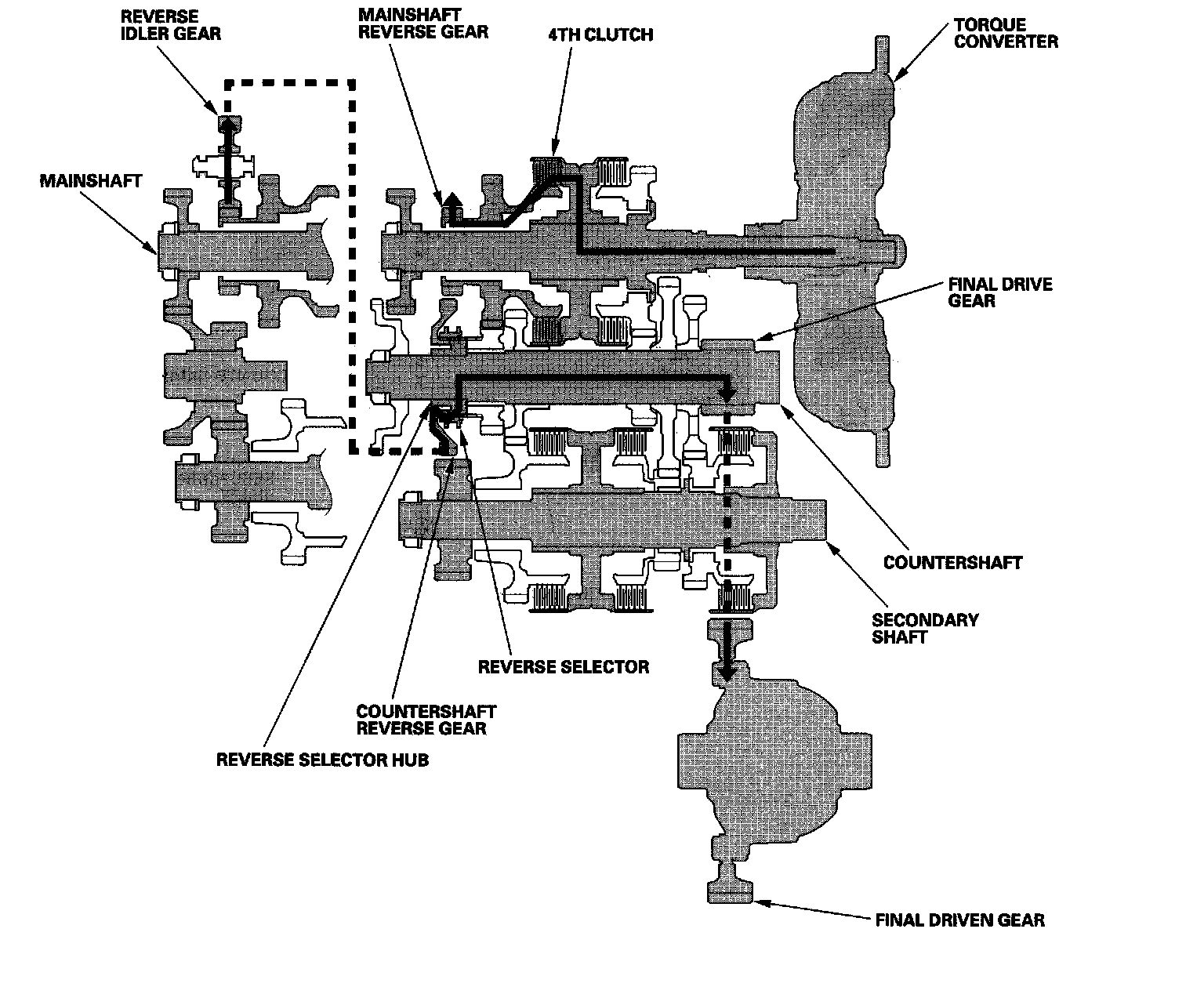 REVERSE IDLER GEAR

MAINSHAFT REVERSE GEAR

4TH CLUTCH

TORQUE CONVERTER

MAINSHAFT

FINAL DRIVE GEAR

COUNTERSHAFT

SECONDARY SHAFT

REVERSE SELECTOR

COUNTERSHAFT REVERSE GEAR

REVERSE SELECTOR HUB

FINAL DRIVEN GEAR