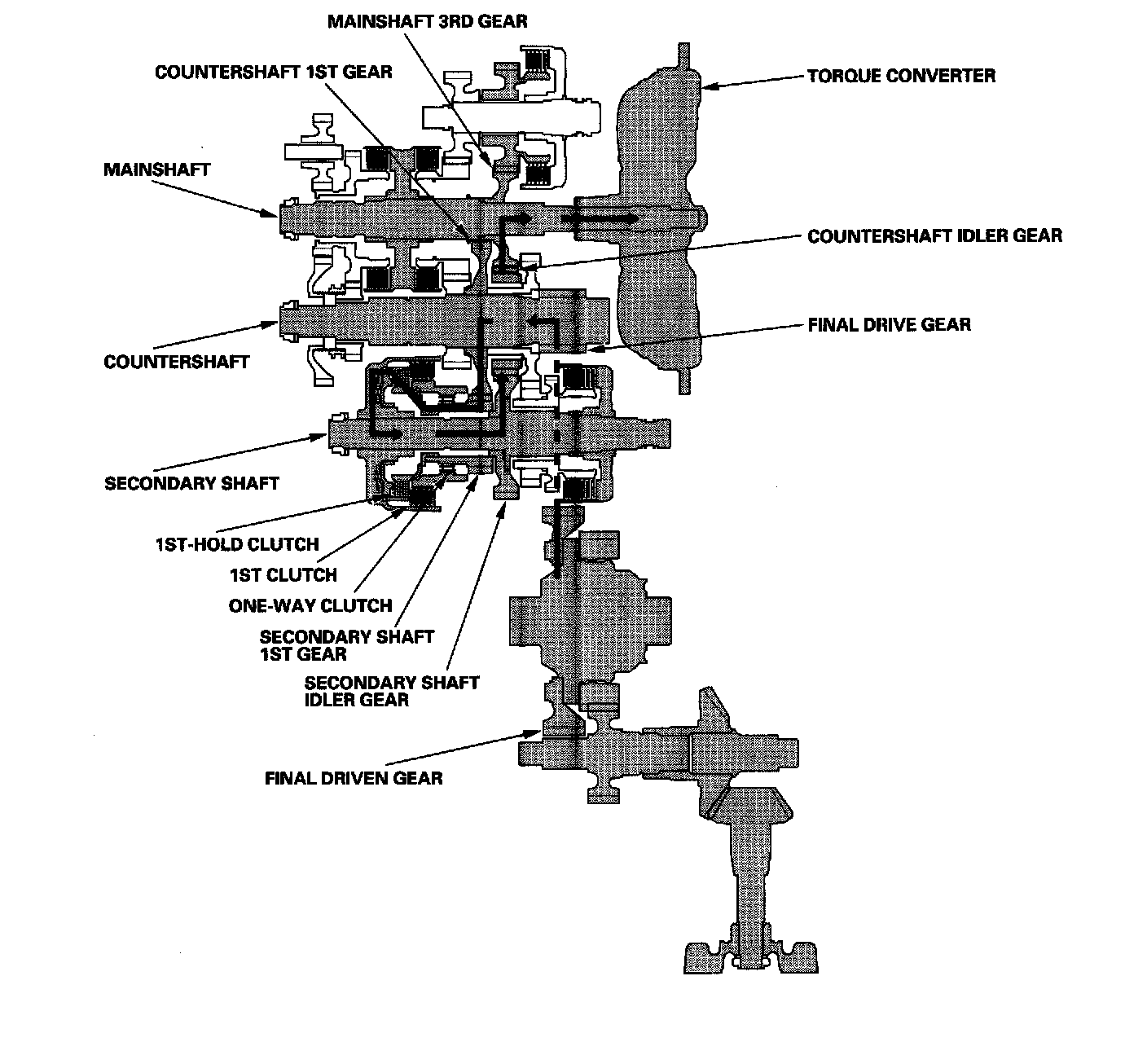 MAINSHAFT 3RD GEAR

COUNTERSHAFT 1ST GEAR

TORQUE CONVERTER

MAINSHAFT

COUNTERSHAFT IDLER GEAR

FINAL DRIVE GEAR

COUNTERSHAFT

SECONDARY SHAFT

1ST-HOLD CLUTCH

1ST CLUTCH

ONE-WAY CLUTCH

SECONDARY SHAFT 1ST GEAR

SECONDARY SHAFT IDLER GEAR

FINAL DRIVEN GEAR