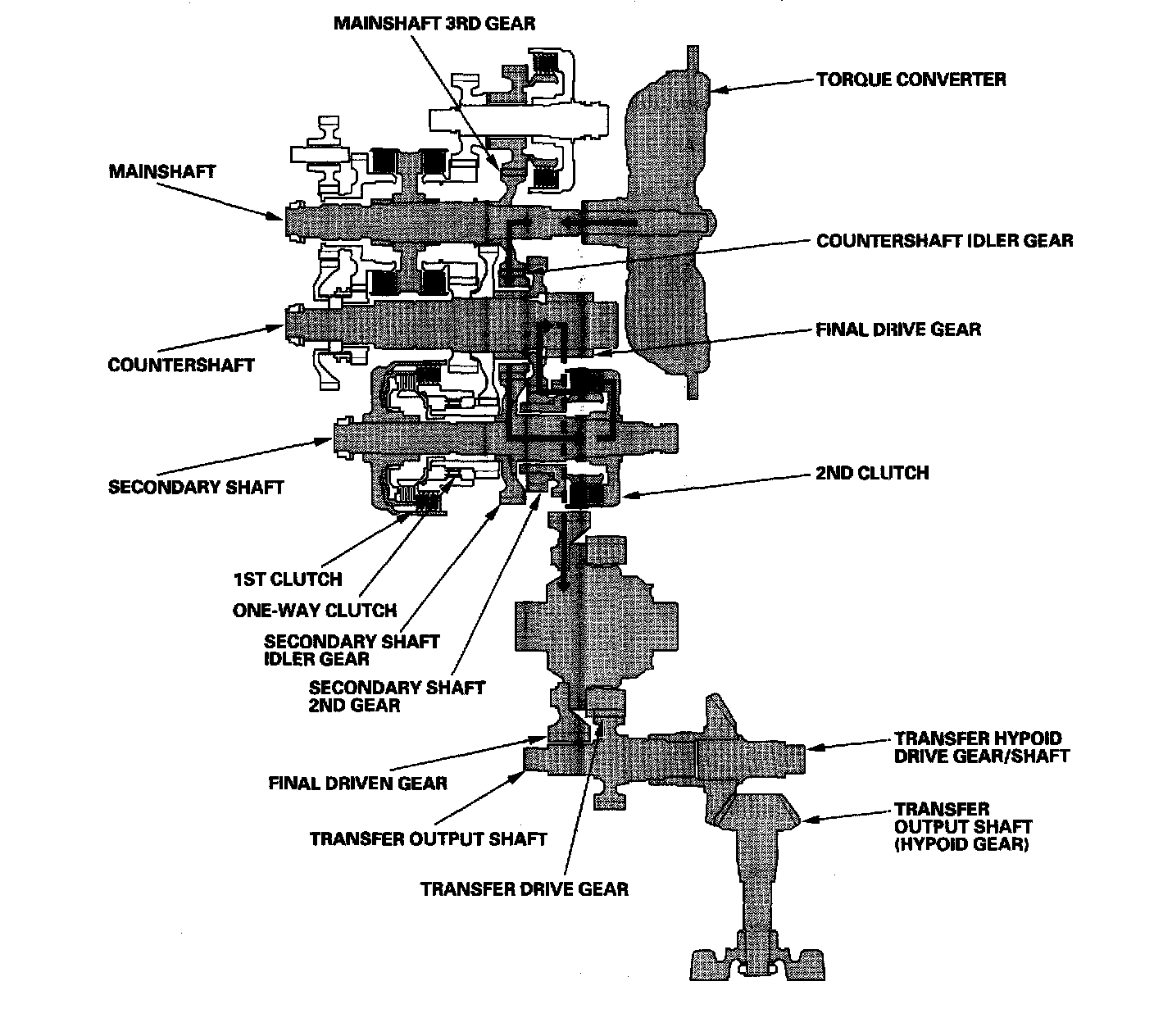 MAINSHAFT 3RD GEAR

TORQUE CONVERTER

MAINSHAFT

COUNTERSHAFT IDLER GEAR

FINAL DRIVE GEAR

COUNTERSHAFT

SECONDARY SHAFT

2ND CLUTCH

1ST CLUTCH

ONE-WAY CLUTCH

SECONDARY SHAFT IDLER GEAR

SECONDARY SHAFT 2ND GEAR

TRANSFER HYPOID DRIVE GEAR/SHAFT

FINAL DRIVEN GEAR

TRANSFER OUTPUT SHAFT (HYPOID GEAR)

TRANSFER OUTPUT SHAFT

TRANSFER DRIVE GEAR