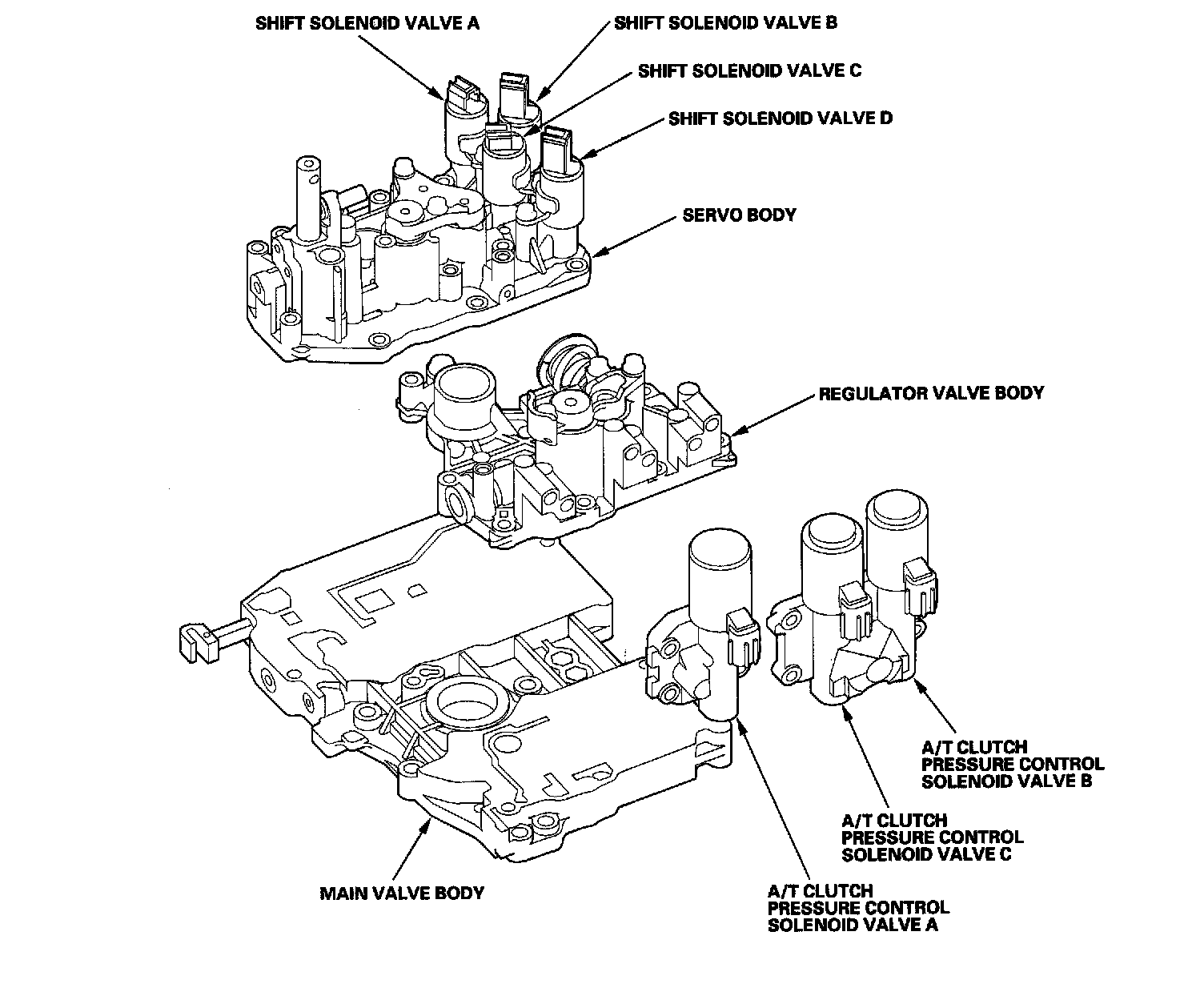 SHIFT SOLENOID VALVE A

SHIFT SOLENOID VALVE B

SHIFT SOLENOID VALVE C

SHIFT SOLENOID VALVE D

SERVO BODY

REGULATOR VALVE BODY

A/T CLUTCH PRESSURE CONTROL SOLENOID VALVE B

A/T CLUTCH PRESSURE CONTROL SOLENOID VALVE C

MAIN VALVE BODY

A/T CLUTCH PRESSURE CONTROL SOLENOID VALVE A