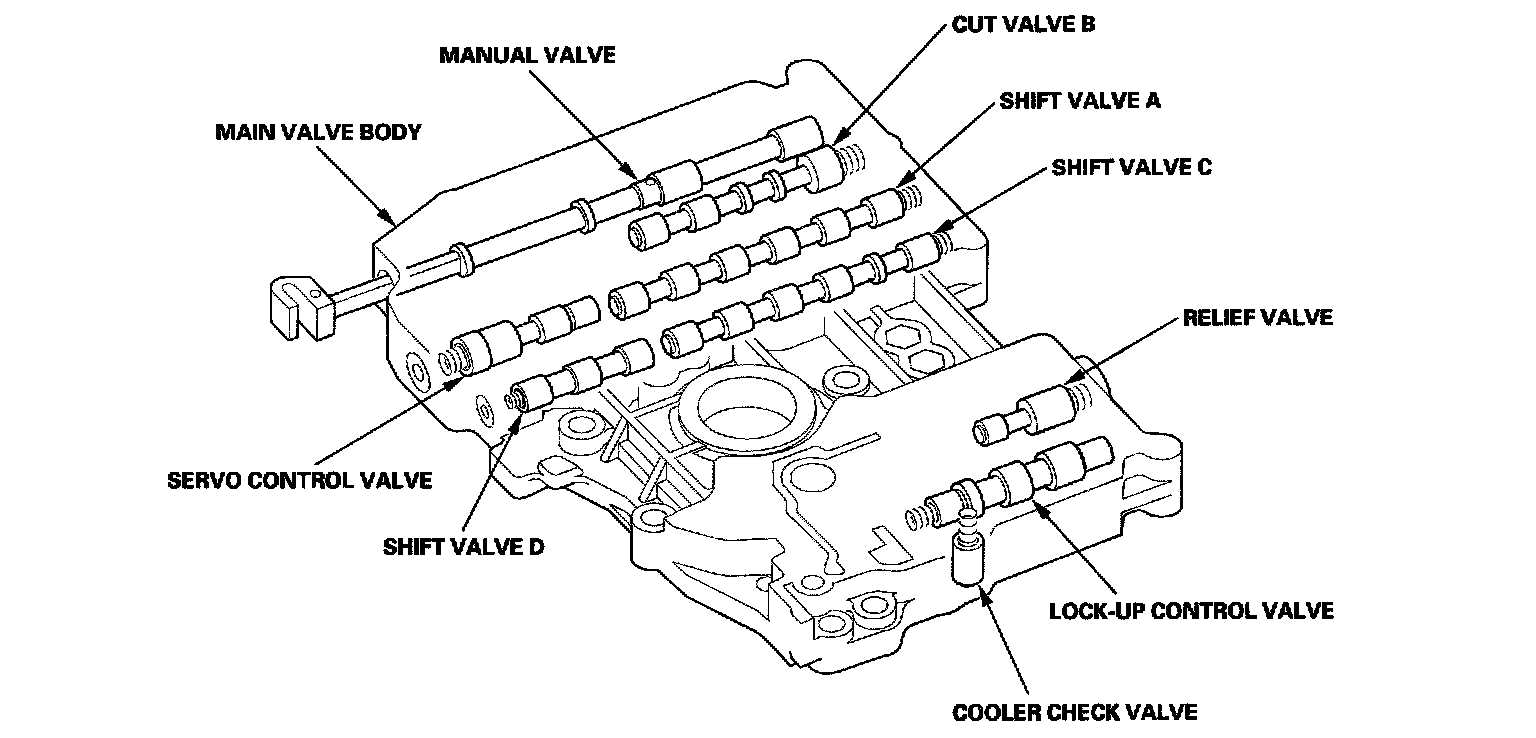 CUT VALVE B
MANUAL VALVE
SHIFT VALVE A
MAIN VALVE BODY
SHIFT VALVE C
RELIEF VALVE
SERVO CONTROL VALVE
SHIFT VALVE D
LOCK-UP CONTROL VALVE
COOLER CHECK VALVE