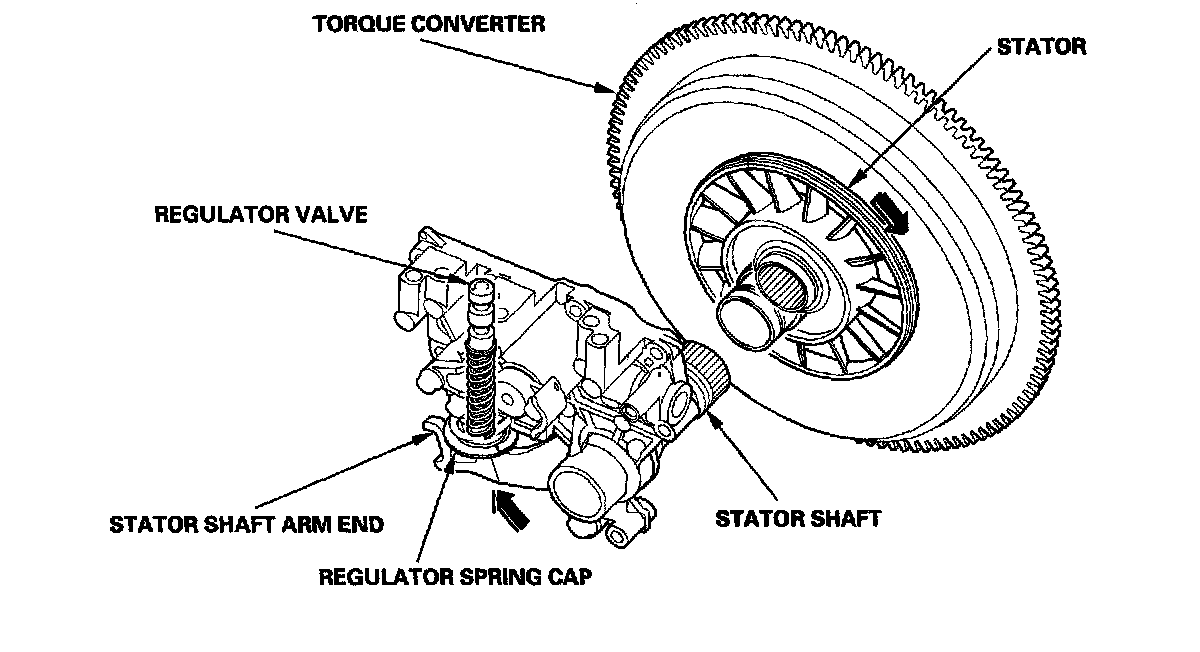 TORQUE CONVERTER

STATOR

REGULATOR VALVE

STATOR SHAFT ARM END

STATOR SHAFT

REGULATOR SPRING CAP