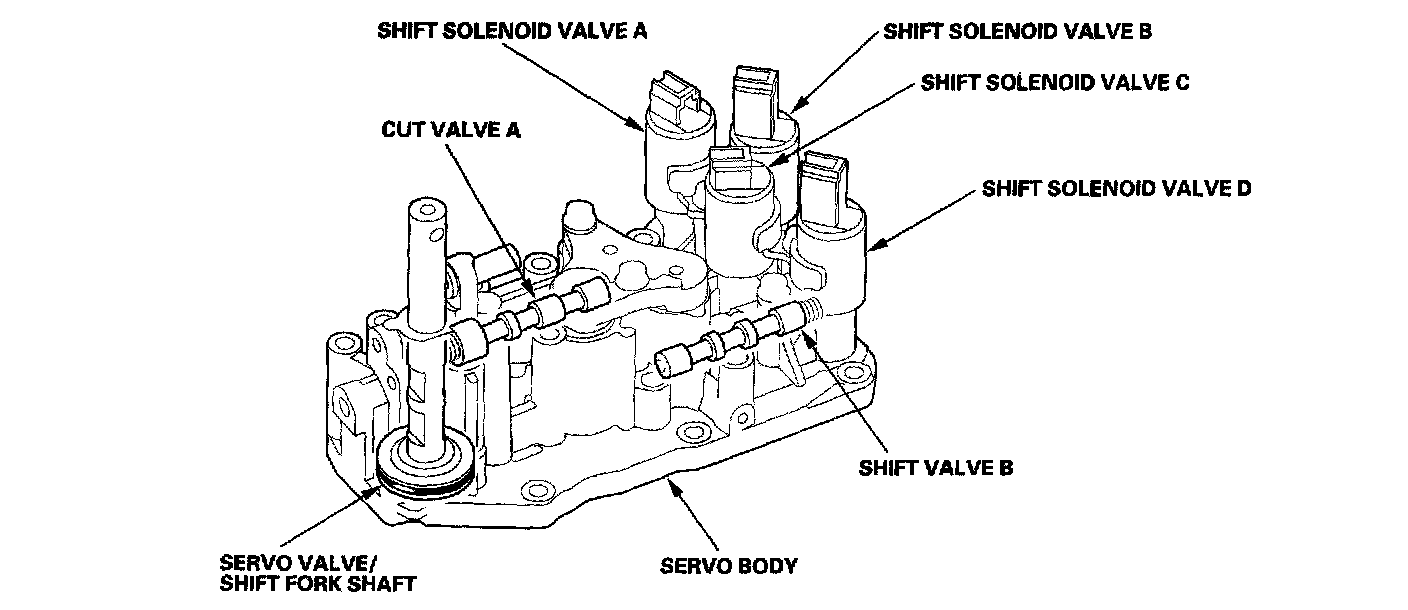 SHIFT SOLENOID VALVE A
SHIFT SOLENOID VALVE B
SHIFT SOLENOID VALVE C
CUT VALVE A
SHIFT SOLENOID VALVE D
SHIFT VALVE B
SERVO VALVE/
SHIFT FORK SHAFT
SERVO BODY