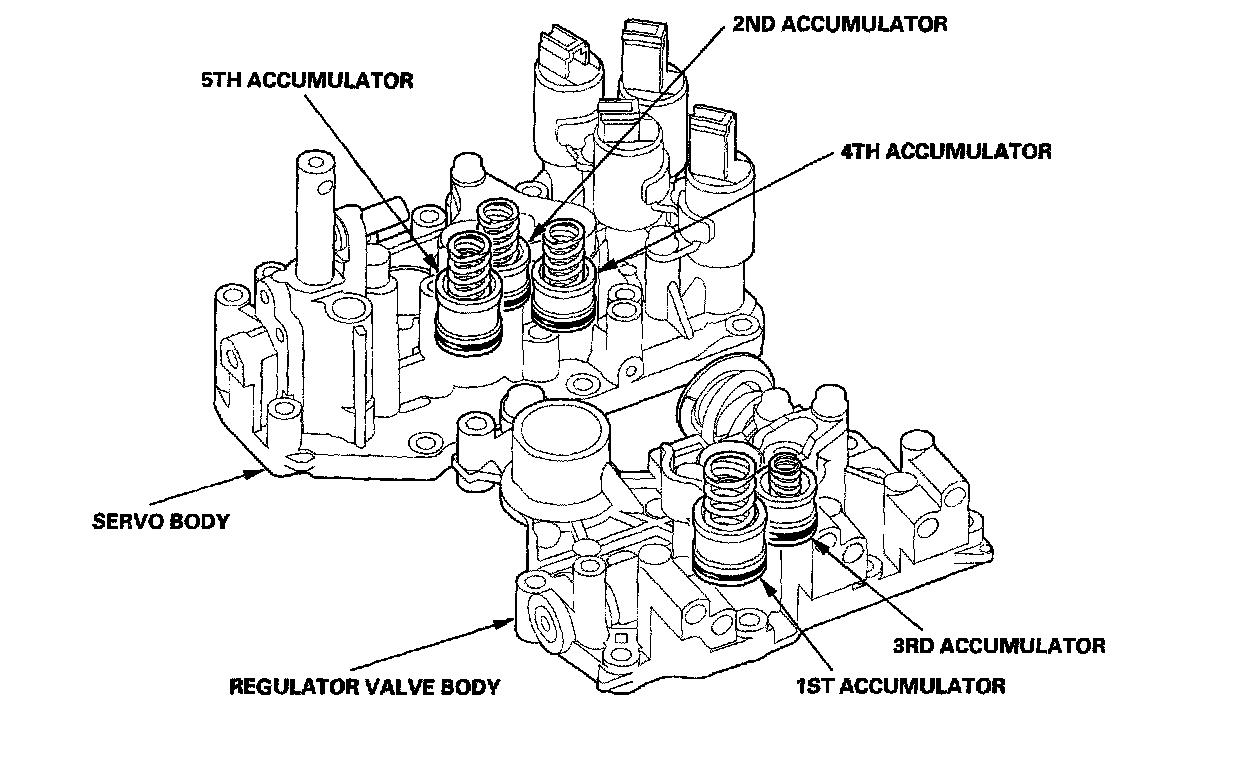 2ND ACCUMULATOR

5TH ACCUMULATOR

4TH ACCUMULATOR

SERVO BODY

3RD ACCUMULATOR

REGULATOR VALVE BODY

1ST ACCUMULATOR