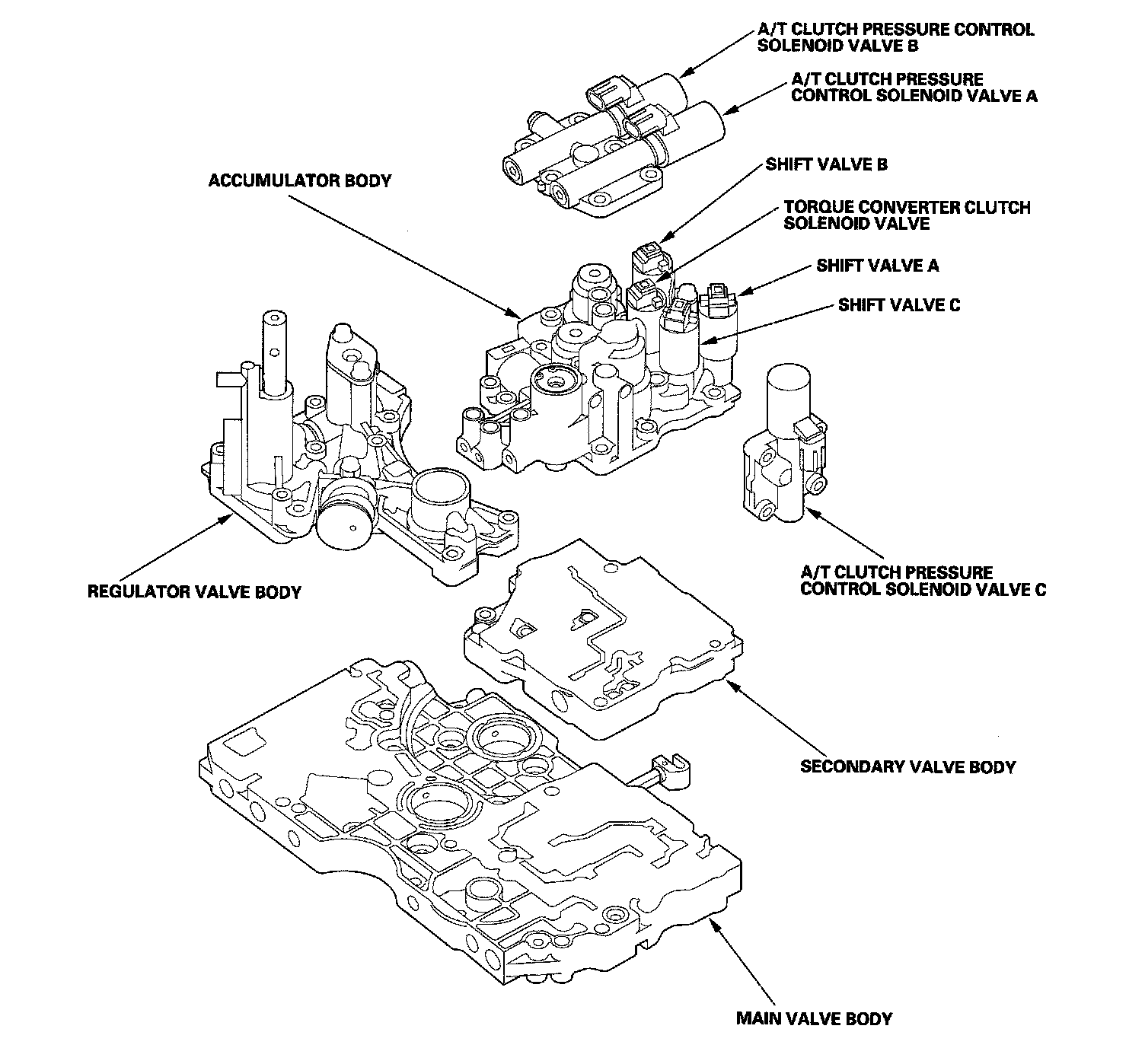 A/T CLUTCH PRESSURE CONTROL SOLENOID VALVE B

A/T CLUTCH PRESSURE CONTROL SOLENOID VALVE A

ACCUMULATOR BODY

SHIFT VALVE B

TORQUE CONVERTER CLUTCH SOLENOID VALVE

SHIFT VALVE A

SHIFT VALVE C

REGULATOR VALVE BODY

A/T CLUTCH PRESSURE CONTROL SOLENOID VALVE C

SECONDARY VALVE BODY

MAIN VALVE BODY