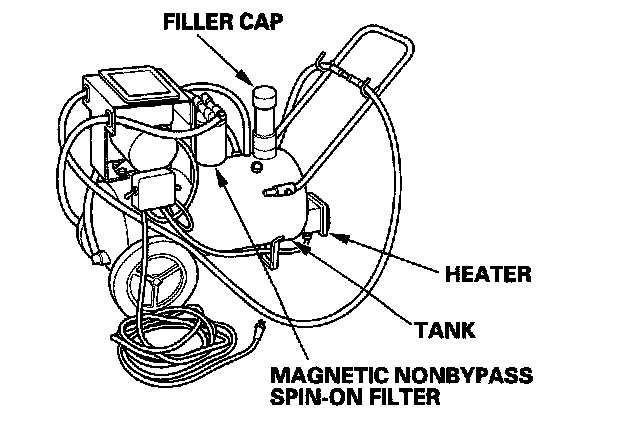 FILLER CAP

HEATER

TANK

MAGNETIC NONBYPASS SPIN-ON FILTER