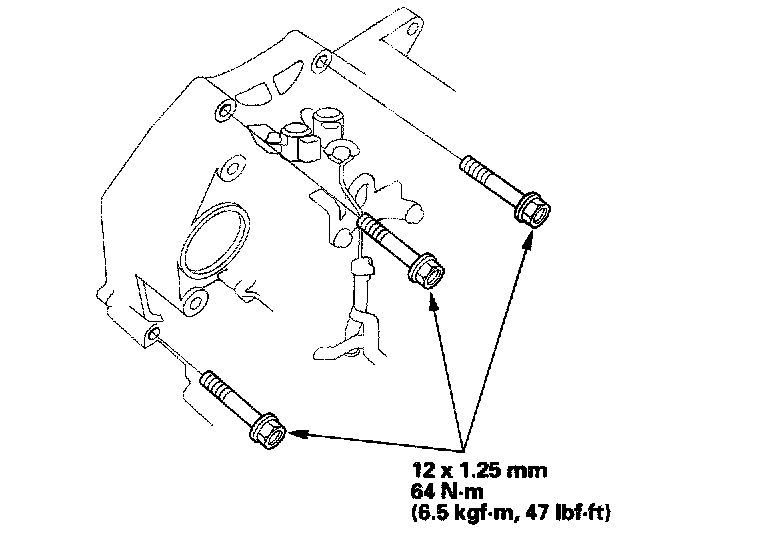 12 x 1.25 mm
64 N·m
(6.5 kgf·m, 47 lbf·ft)