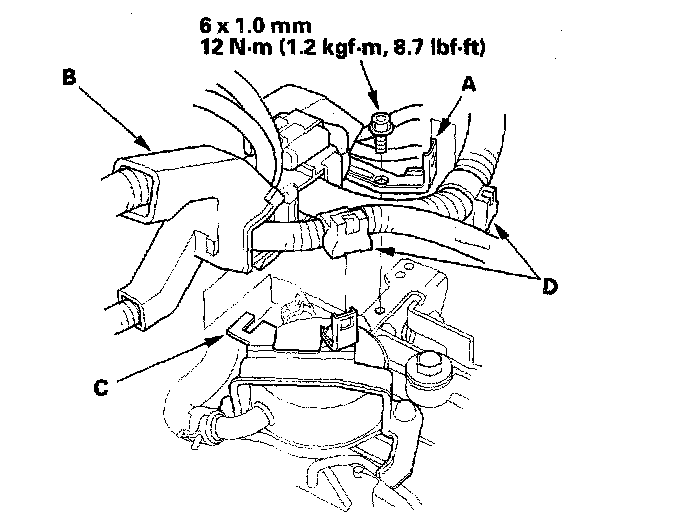 6 x 1.0 mm
12 N·m (1.2 kgf·m, 8.7 lbf·ft)

B

A

D

C