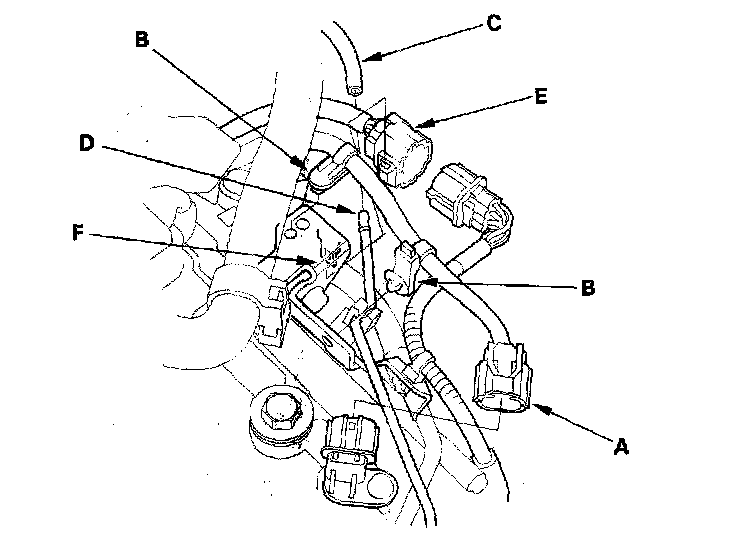 B
C
E
D
F
B
A