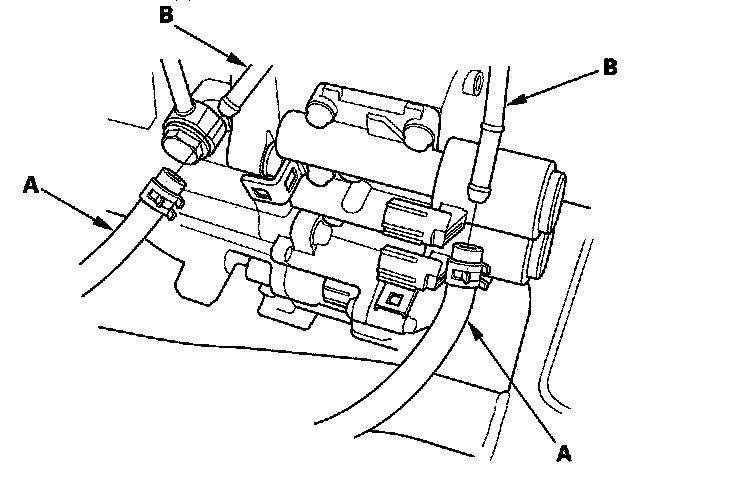 B
B
A
A