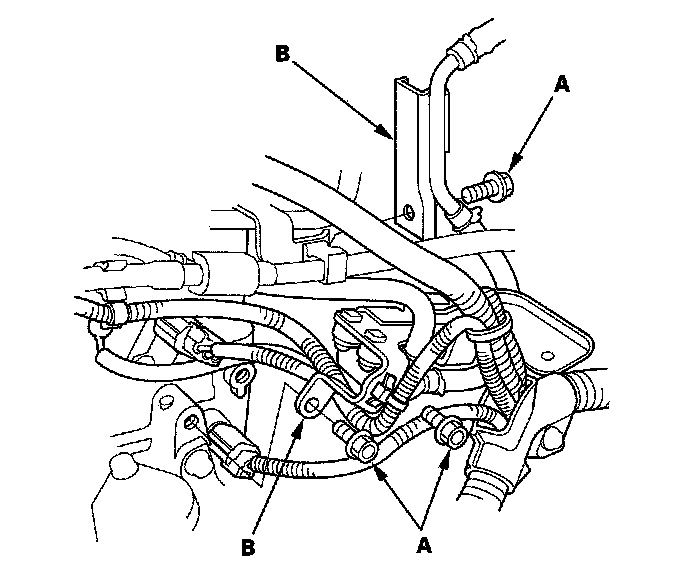 B
A
B
A