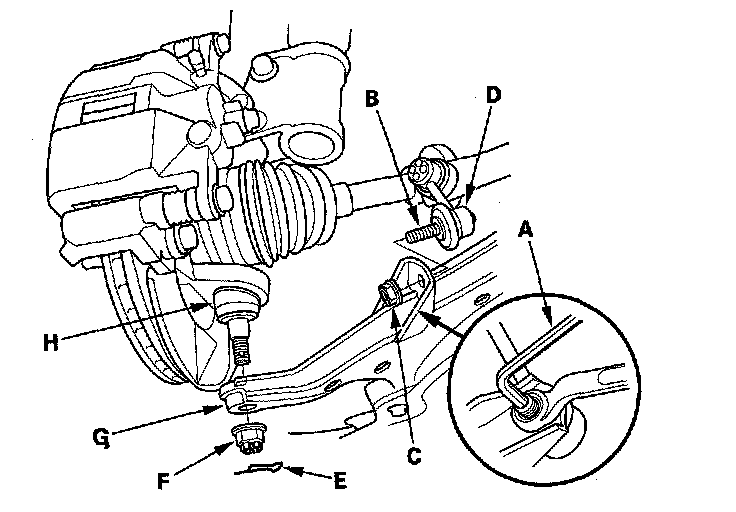 B
D
A
H
G
C
F
E