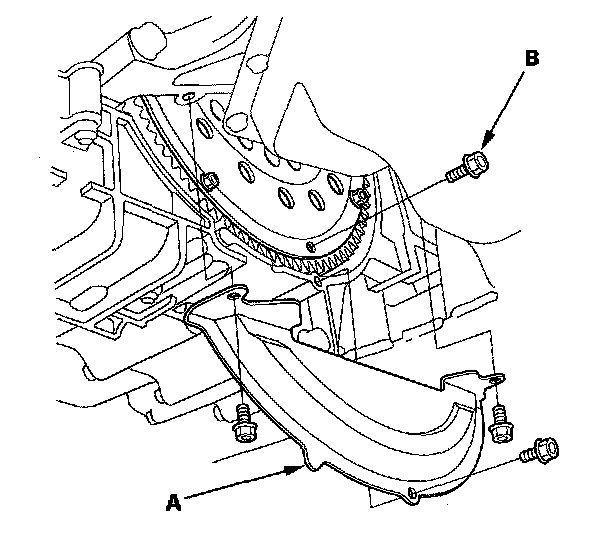 B

A