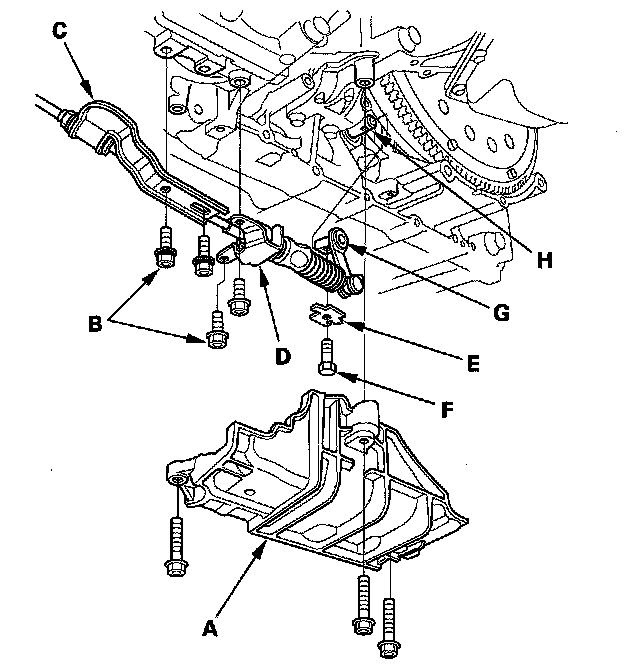 C
H
G
B
D
E
F
A