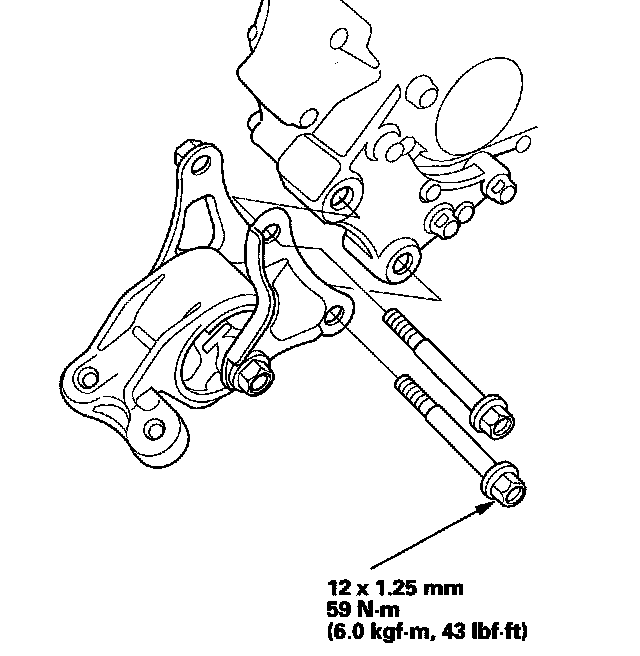 12 x 1.25 mm
59 N·m
(6.0 kgf·m, 43 lbf·ft)