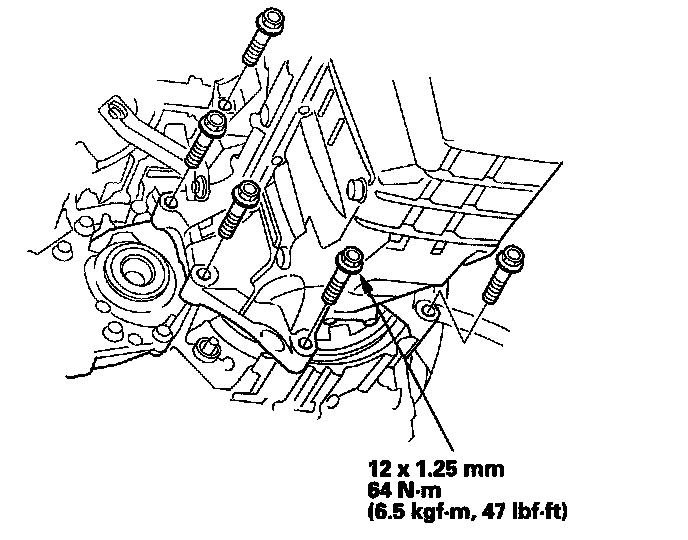 12 x 1.25 mm
64 N·m
(6.5 kgf·m, 47 lbf·ft)