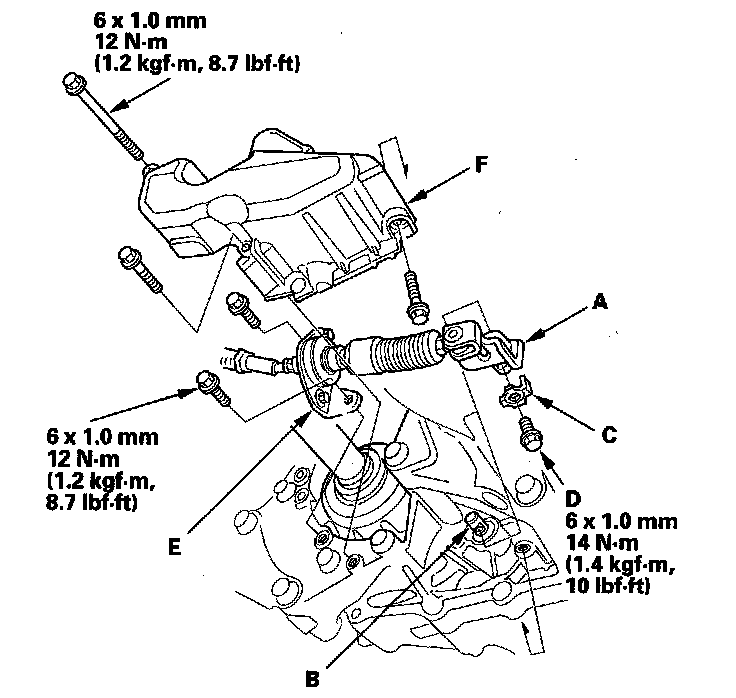 6 x 1.0 mm
12 N·m
(1.2 kgf·m, 8.7 lbf·ft)

F

A

C

6 x 1.0 mm
12 N·m
(1.2 kgf·m,
8.7 lbf·ft)

D
6 x 1.0 mm
14 N·m
(1.4 kgf·m,
10 lbf·ft)

E

B