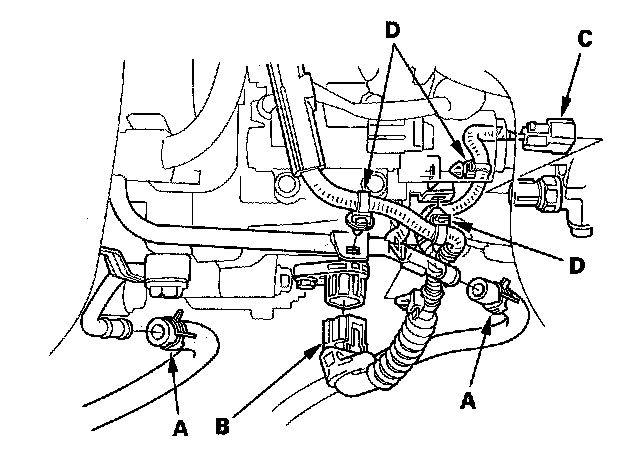 D
C
D
A
B
A