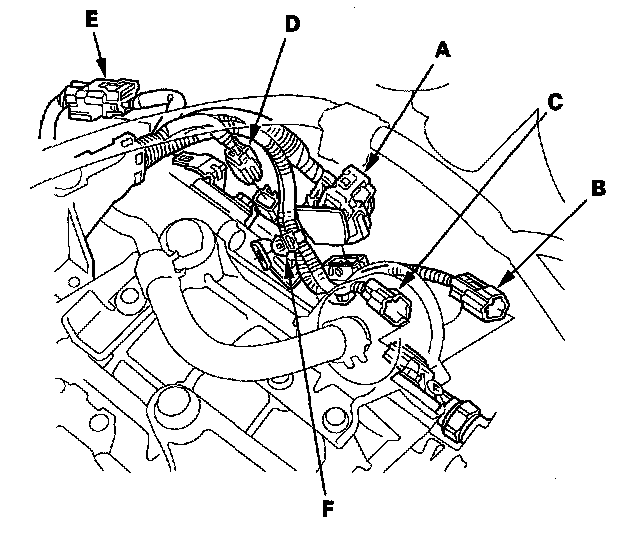 E
D
A
C
B
F