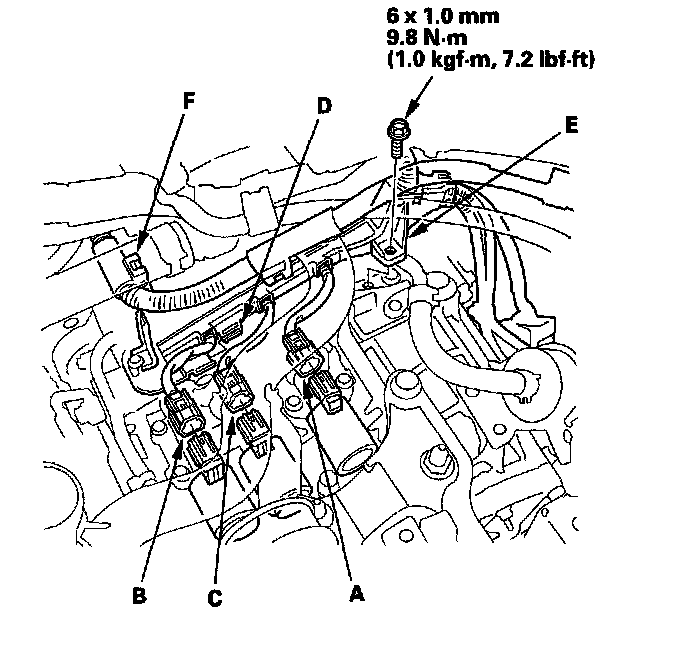 6 x 1.0 mm
9.8 N·m
(1.0 kgf·m, 7.2 lbf·ft)

F

D

E

B

C

A