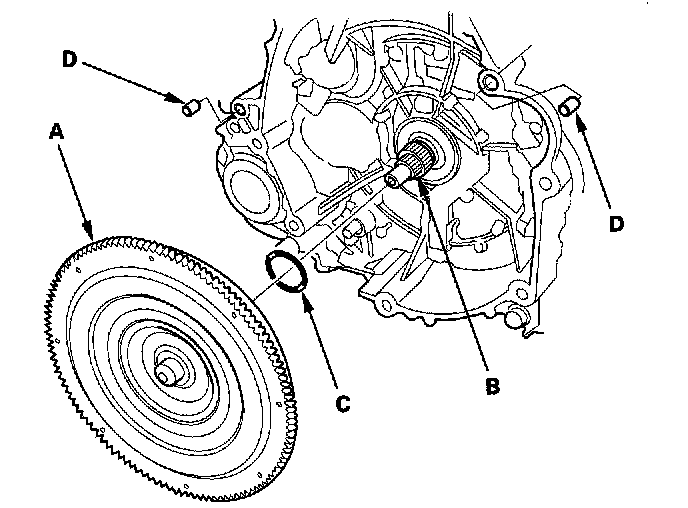 D
A
D
C
B