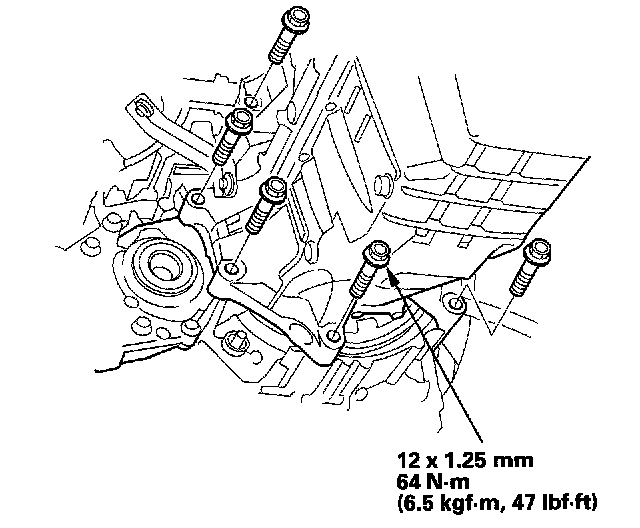 12 x 1.25 mm
64 N·m
(6.5 kgf·m, 47 lbf·ft)