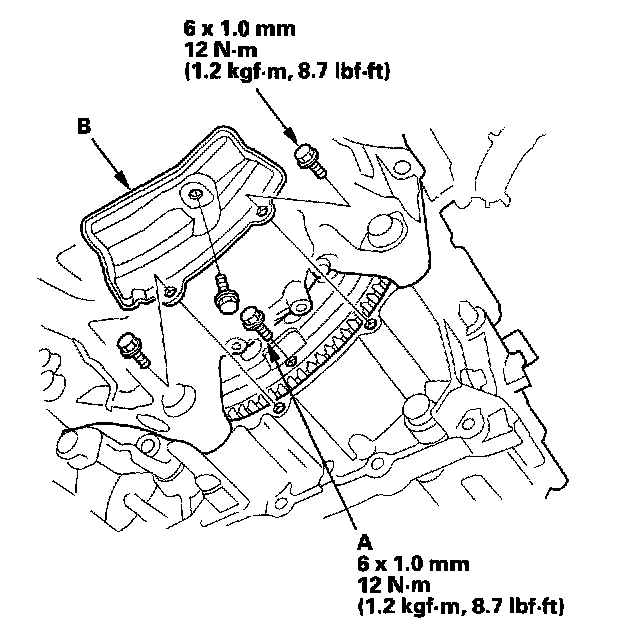 6 x 1.0 mm
12 N·m
(1.2 kgf·m, 8.7 lbf·ft)

B

A
6 x 1.0 mm
12 N·m
(1.2 kgf·m, 8.7 lbf·ft)