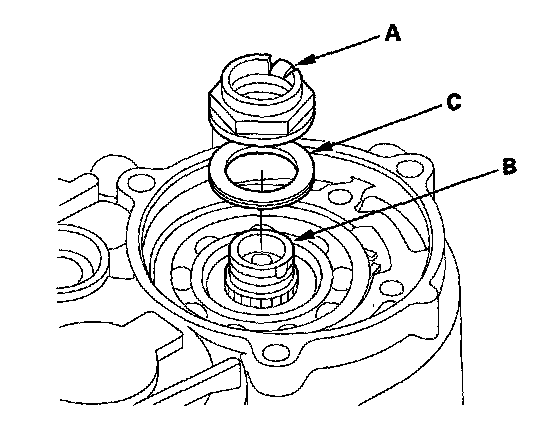 A
C
B