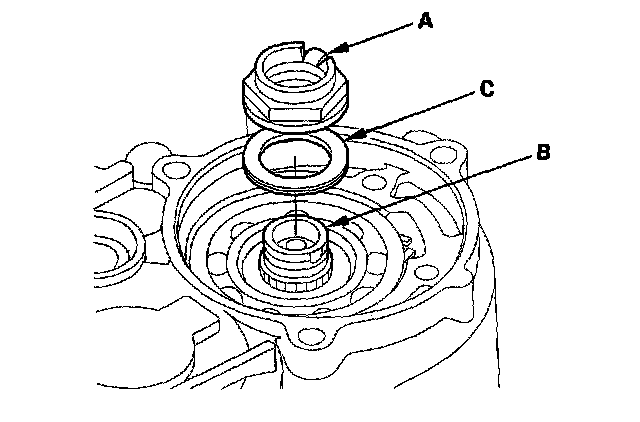 A
C
B