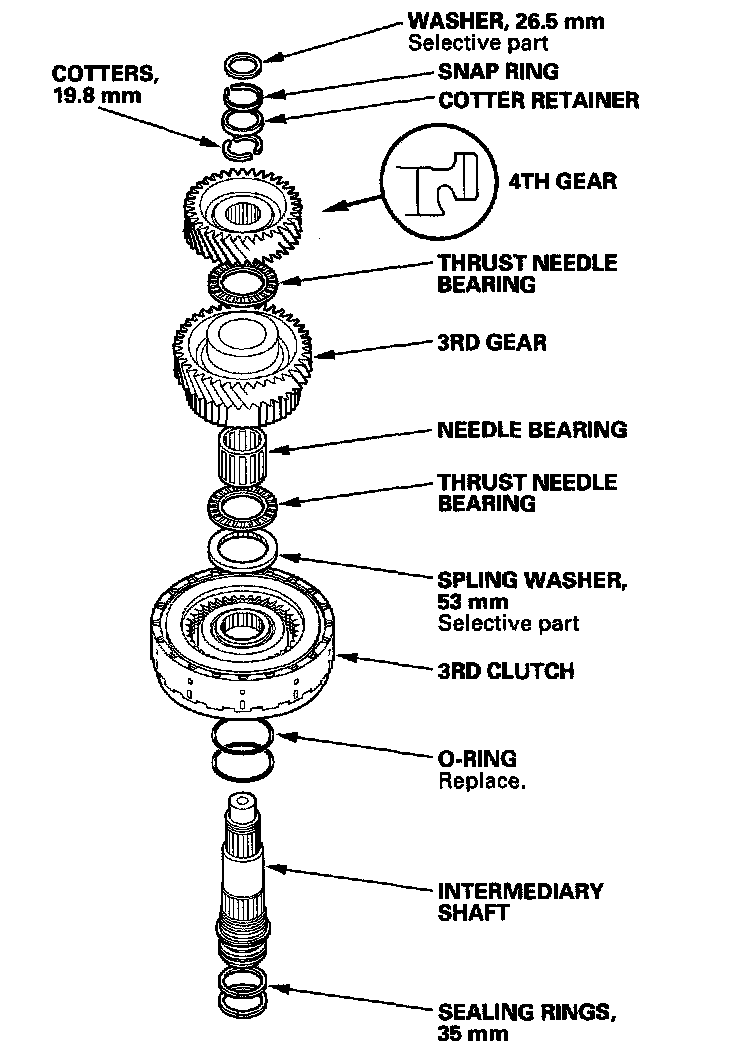 WASHER, 26.5 mm
Selective part

COTTERS, 19.8 mm

SNAP RING

COTTER RETAINER

4TH GEAR

THRUST NEEDLE BEARING

3RD GEAR

NEEDLE BEARING

THRUST NEEDLE BEARING

SPLING WASHER, 53 mm
Selective part

3RD CLUTCH

O-RING
Replace.

INTERMEDIARY SHAFT

SEALING RINGS, 35 mm