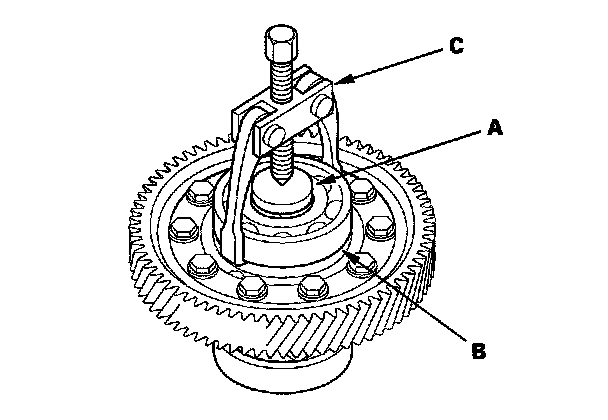 C

A

B