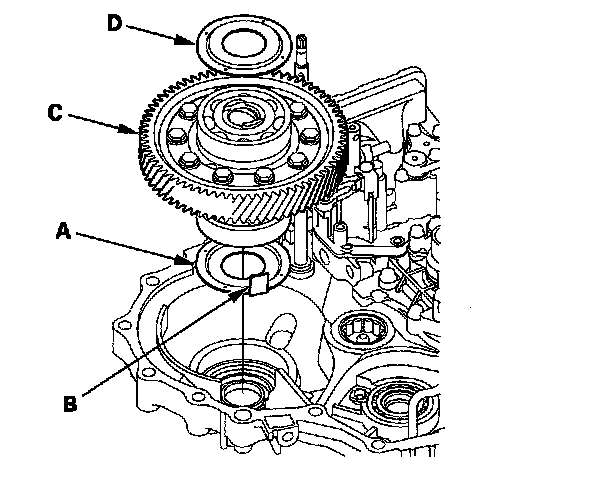 D
C
A
B