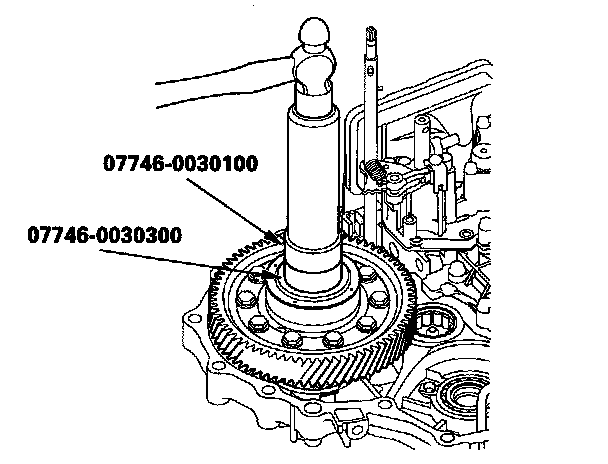 07746-0030100

07746-0030300