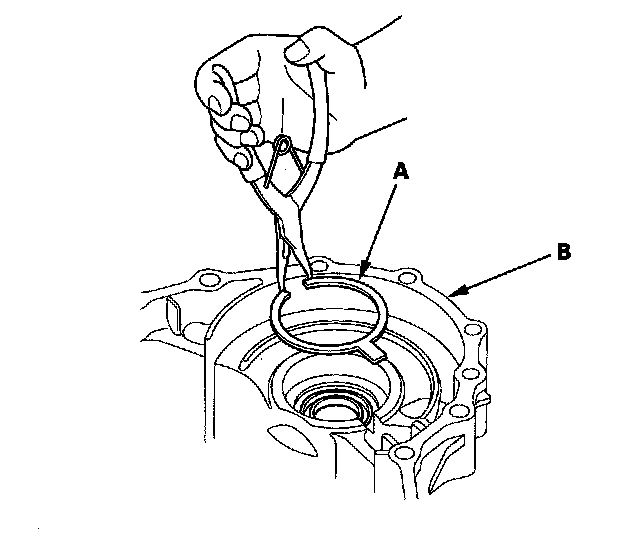 A
B